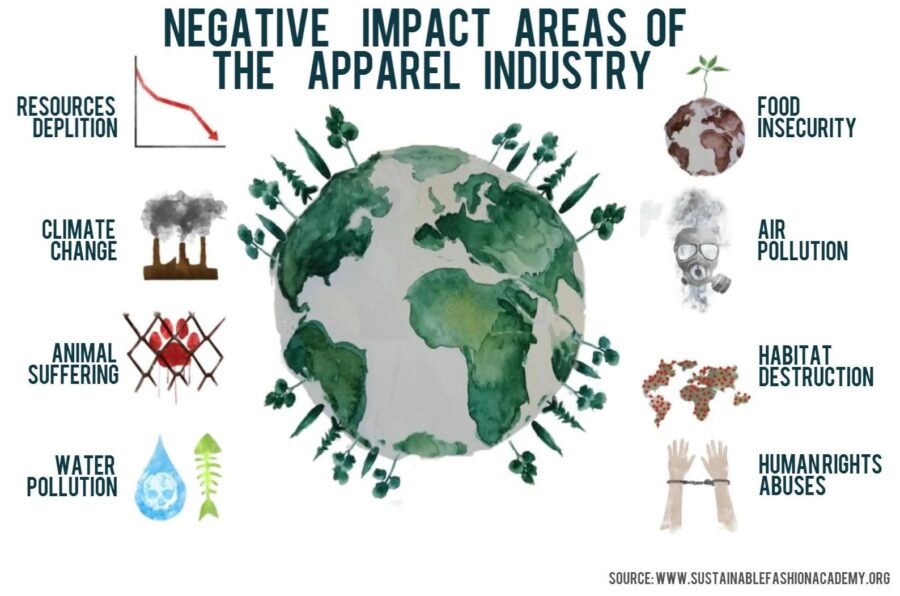 NEGATIVE IMPACT AREAS OF THE APPAREL INDUSTRY

RESOURCES DEPLITION

CLIMATE CHANGE

ANIMAL SUFFERING

WATER POLLUTION

FOOD INSECURITY

AIR POLLUTION

HABITAT DESTRUCTION

HUMAN RIGHTS ABUSES

SOURCE: WWW.SUSTAINABLEFASHIONACADEMY.ORG